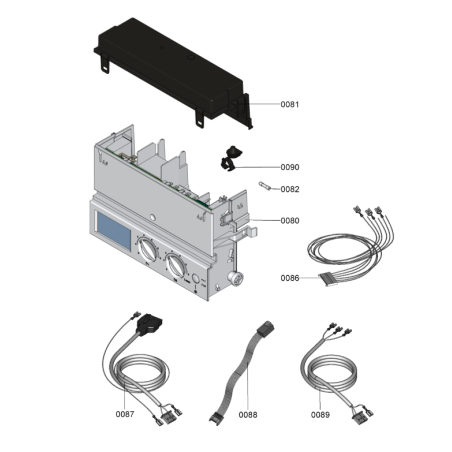 0081
0090
0082
0080
0086
0087
0088
0089