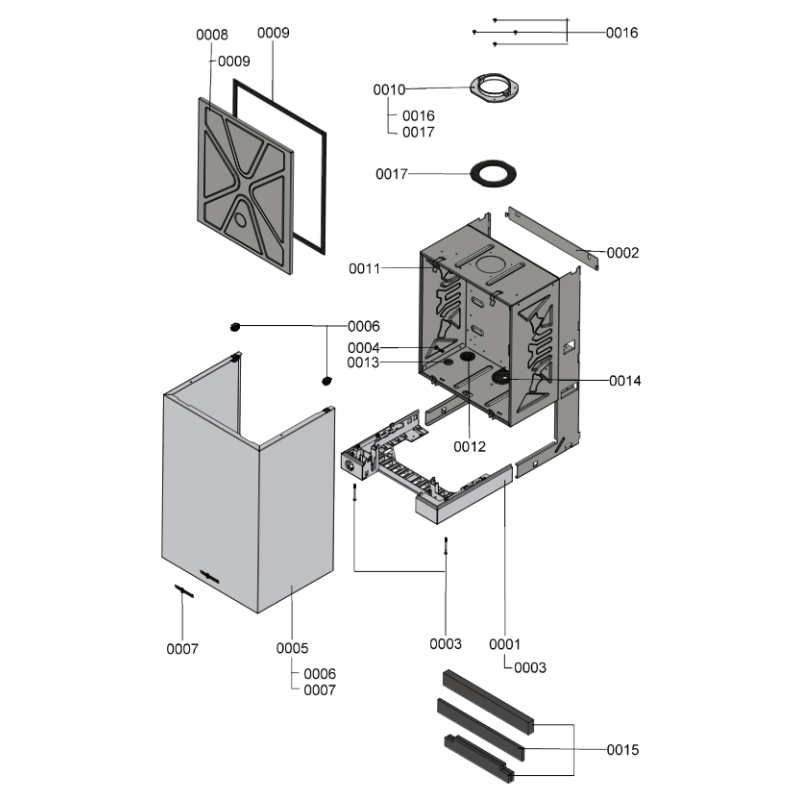 0008
0009
0009
0016
0010
0016
0017
0017
0002
0011
0006
0004
0013
0014
0012
0007
0005
0006
0007
0003
0001
0003
0015