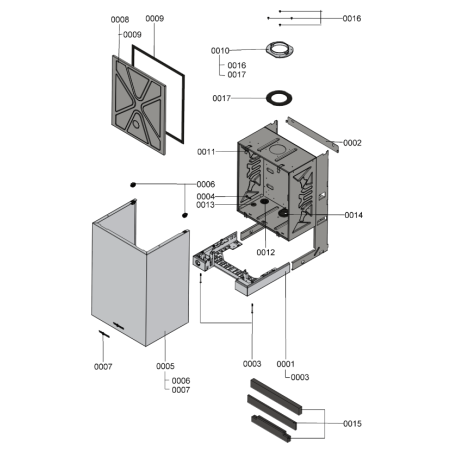 0008
0009
0009
0016
0010
0016
0017
0017
0002
0011
0006
0004
0013
0014
0012
0007
0005
0006
0007
0003
0001
0003
0015