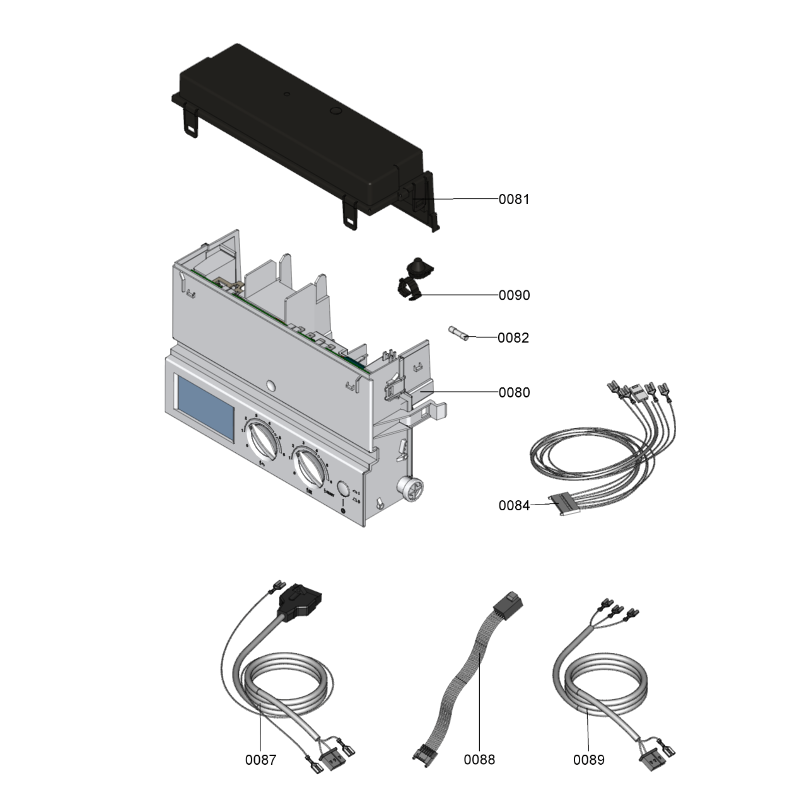 0081

0090

0082

0080

0084

0087

0088

0089