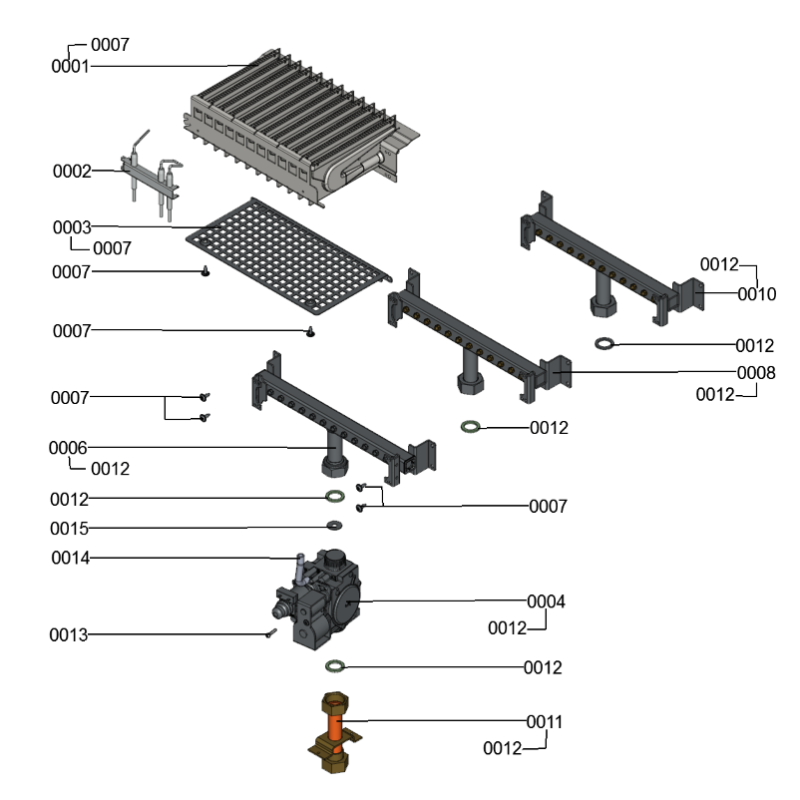 0007
0001
0002
0003
0007
0007
0007
0007
0006
0012
0012
0015
0014
0013
0012
0010
0012
0008
0012
0012
0007
0004
0012
0012
0011
0012