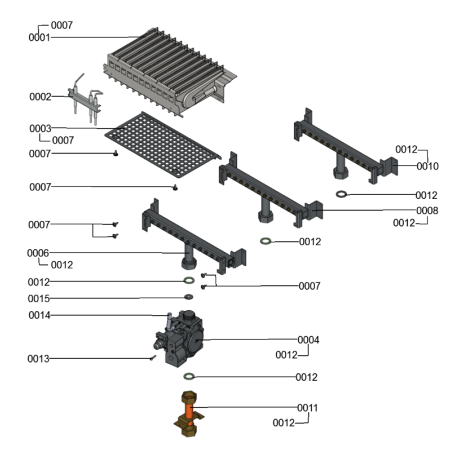 0007
0001
0002
0003
0007
0007
0007
0007
0006
0012
0012
0015
0014
0013
0012
0010
0012
0008
0012
0012
0007
0004
0012
0012
0011
0012