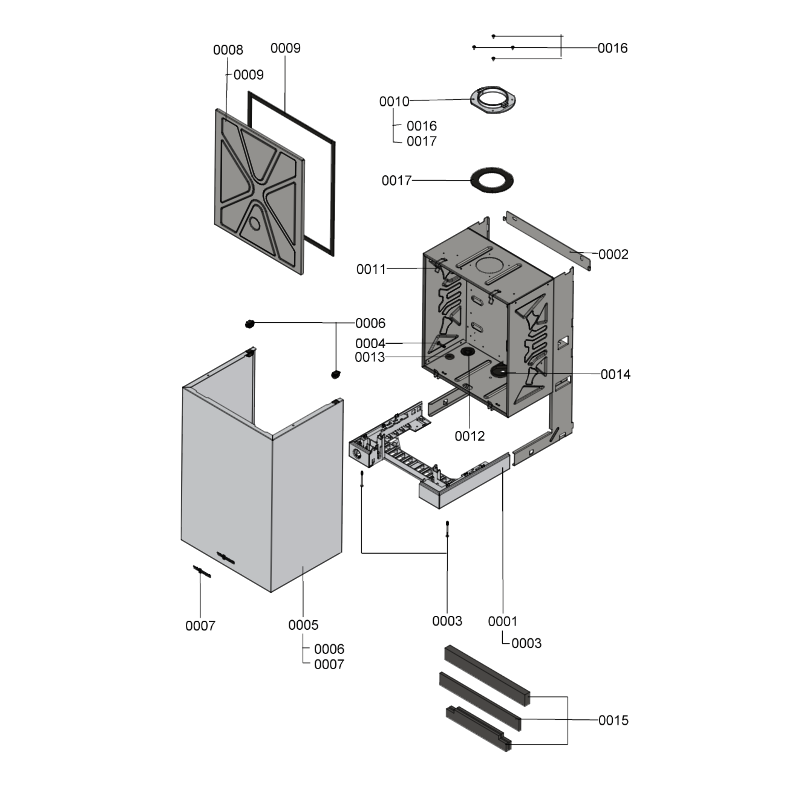 0008
0009
0009
0016
0010
0016
0017
0017
0002
0011
0006
0004
0013
0014
0012
0007
0005
0006
0007
0003
0001
0003
0015