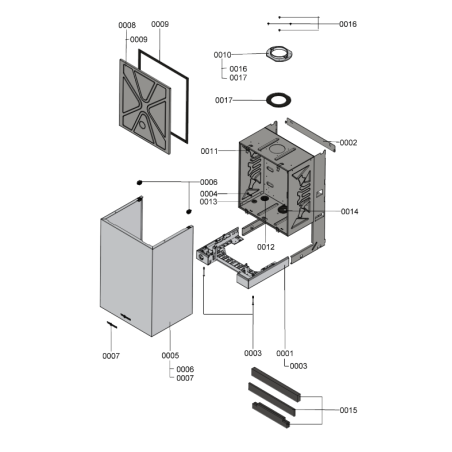 0008
0009
0009

0016

0010
0016
0017

0017

0002

0011

0006

0004
0013

0014

0012

0007
0005
0006
0007

0003

0001
0003

0015