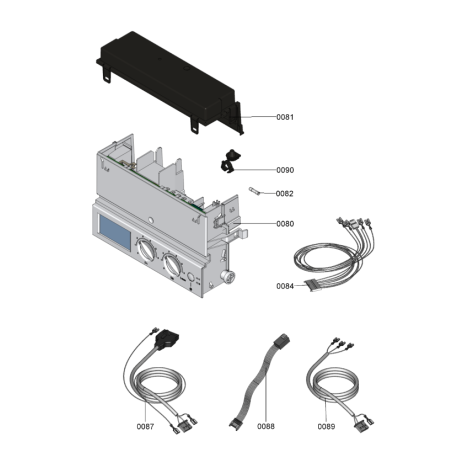 0081

0090

0082

0080

0084

0087

0088

0089