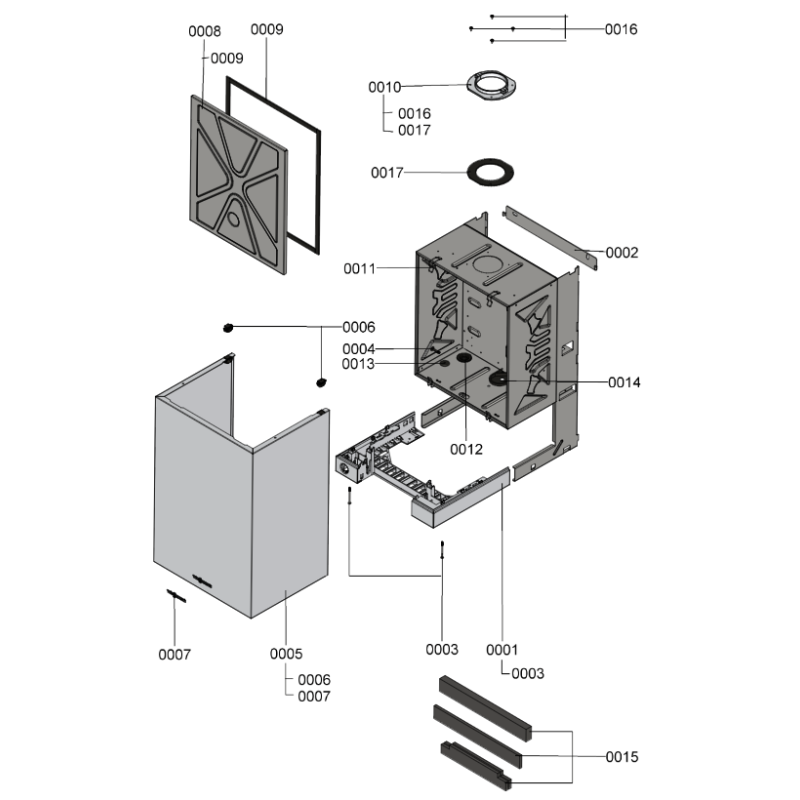 0008
0009
0009
0016
0010
0016
0017
0017
0002
0011
0006
0004
0013
0014
0012
0007
0005
0006
0007
0003
0001
0003
0015