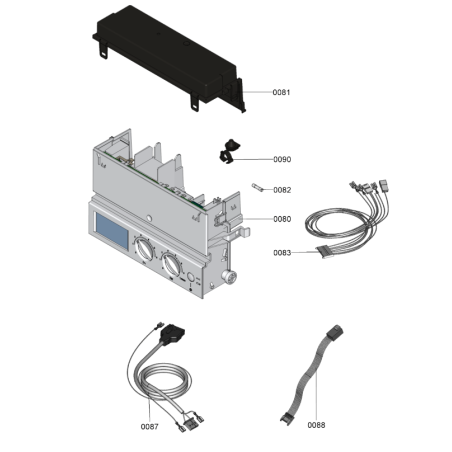 0081

0090

0082

0080

0083

0087

0088