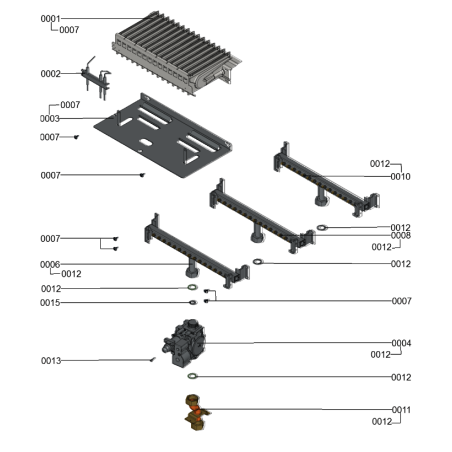 0001
0007
0002
0007
0003
0007
0007
0012
0010
0012
0008
0012
0007
0006
0012
0012
0012
0015
0007
0004
0012
0013
0012
0011
0012