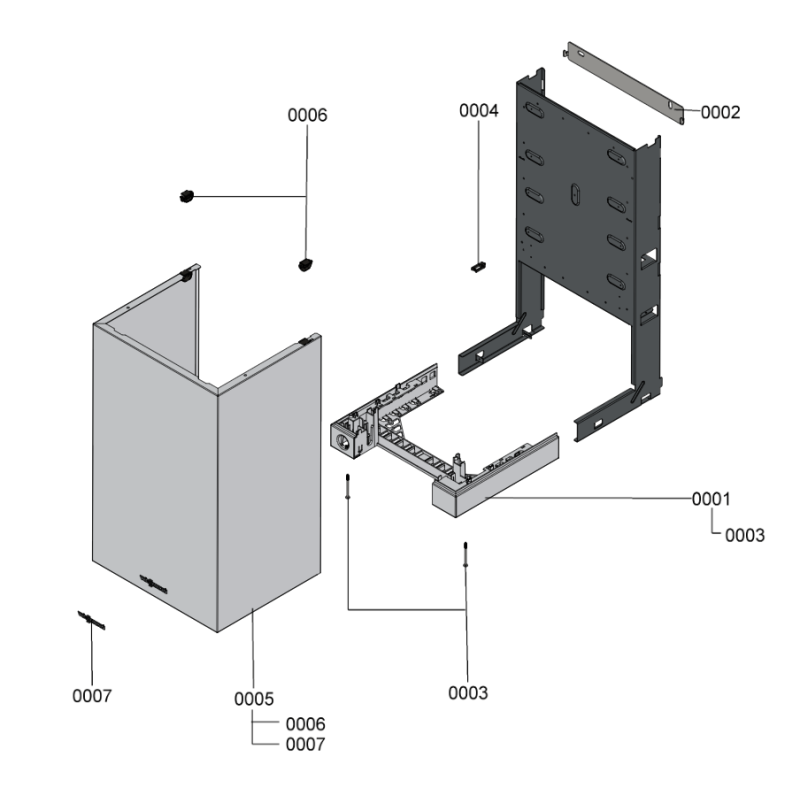 0006

0004

0002

0001
0003

0007

0005
0006
0007

0003