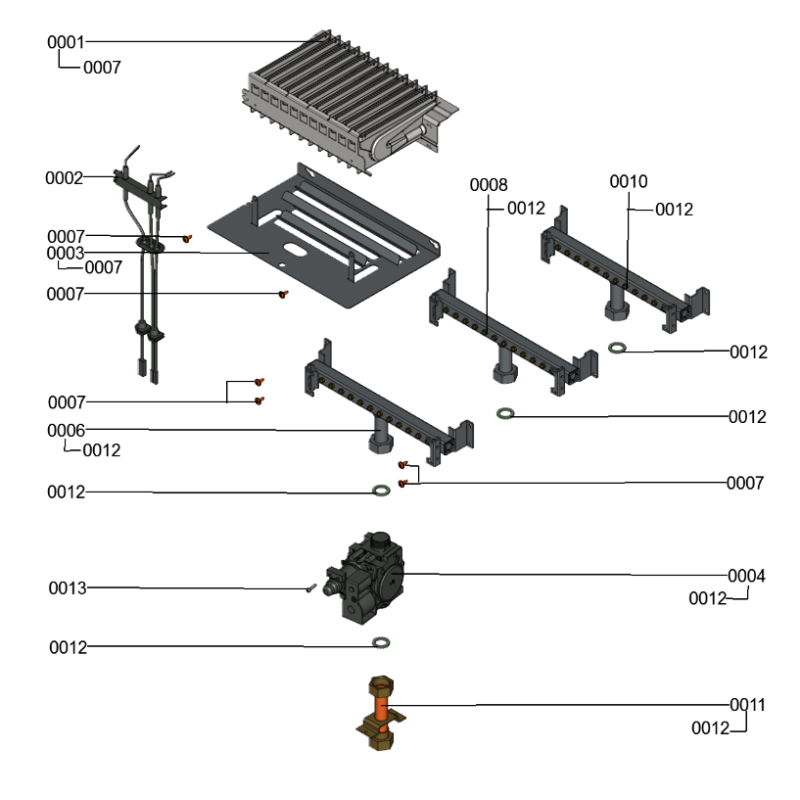 0001
0007
0002
0008
0012
0010
0012
0007
0003
0007
0007
0012
0007
0012
0006
0012
0012
0007
0013
0004
0012
0012
0011
0012