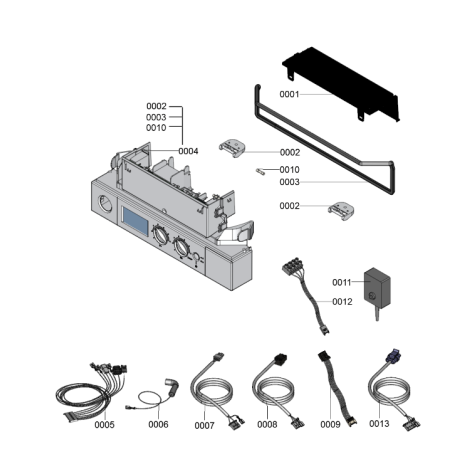 0001
0002
0003
0010
0004
0002
0010
0003
0002
0011
0012
0005
0006
0007
0008
0009
0013