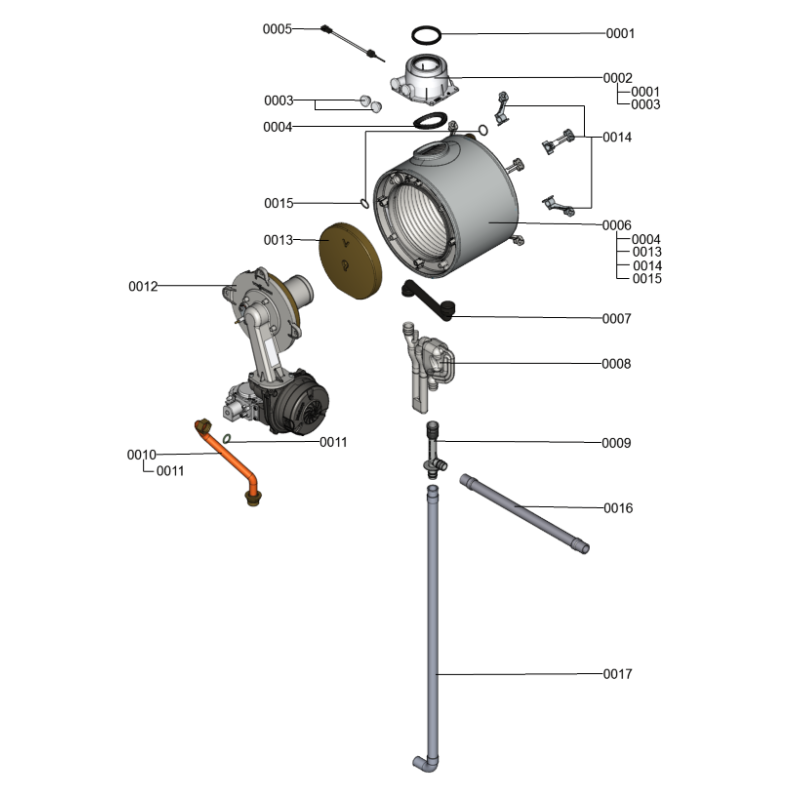 0005
0001
0002
0001
0003
0003
0004
0014
0015
0006
0004
0013
0014
0015
0013
0012
0007
0008
0011
0009
0010
0011
0016
0017