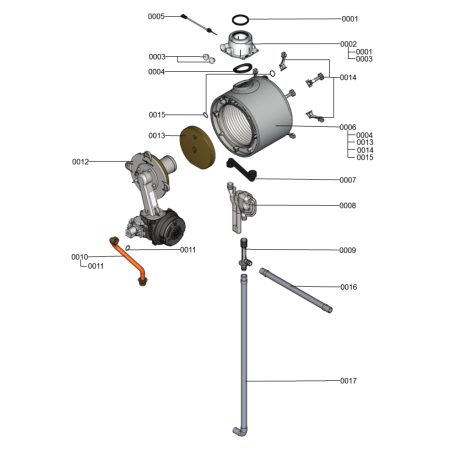 0005
0001
0002
0001
0003
0003
0004
0014
0015
0006
0004
0013
0014
0015
0013
0012
0007
0008
0011
0010
0011
0009
0016
0017