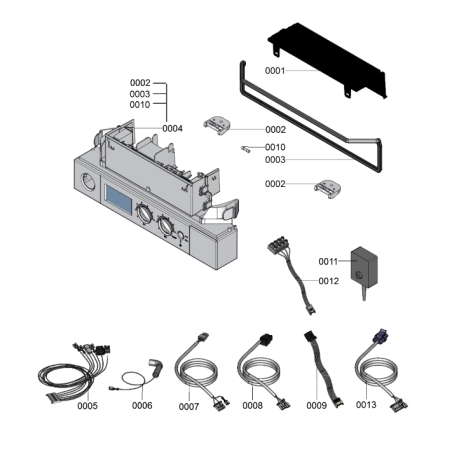 0001
0002
0003
0010
0004
0002
0010
0003
0002
0011
0012
0005
0006
0007
0008
0009
0013