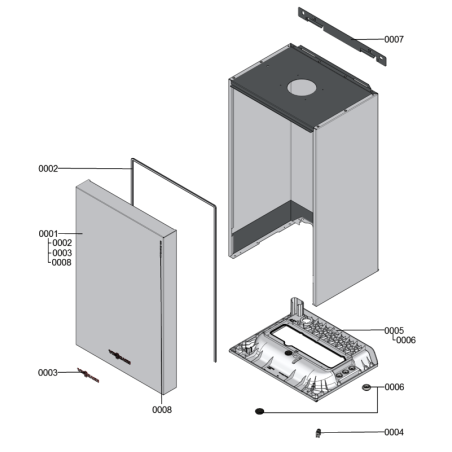 0007

0002

0001
0002
0003
0008

0005
0006

0003

0006

0008

0004