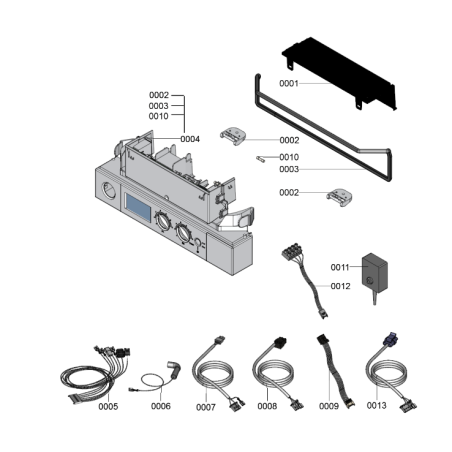 0001

0002
0003
0010

0004

0002

0010

0003

0002

0011

0012

0005

0006

0007

0008

0009

0013