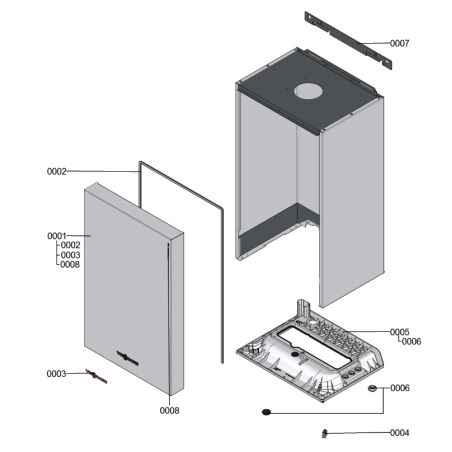 0007

0002

0001
0002
0003
0008

0005
0006

0003

0006

0008

0004