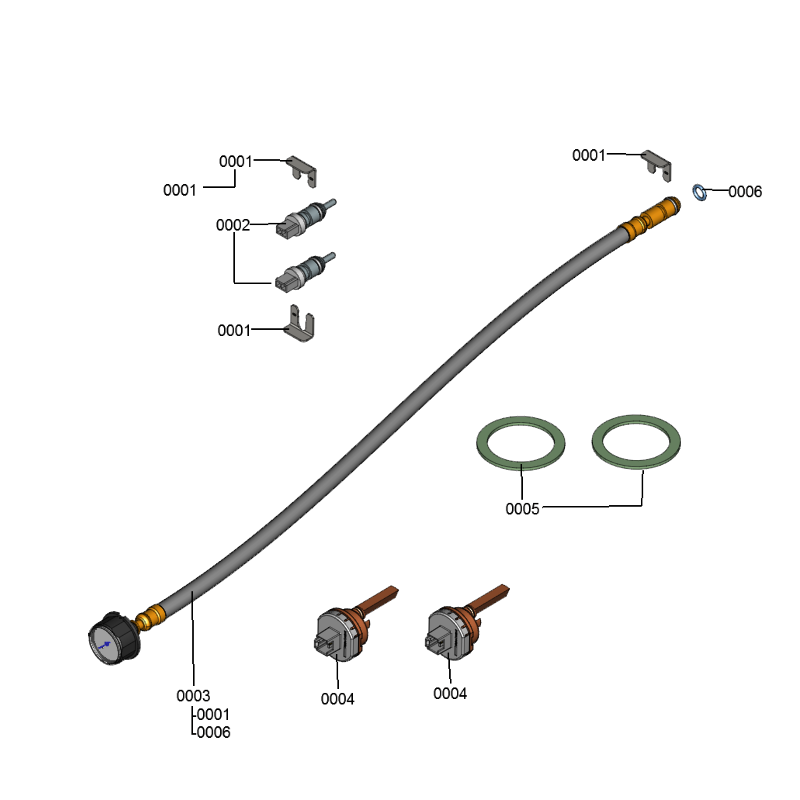 0001
0001
0002
0001
0001
0006
0005
0003
0001
0006
0004
0004