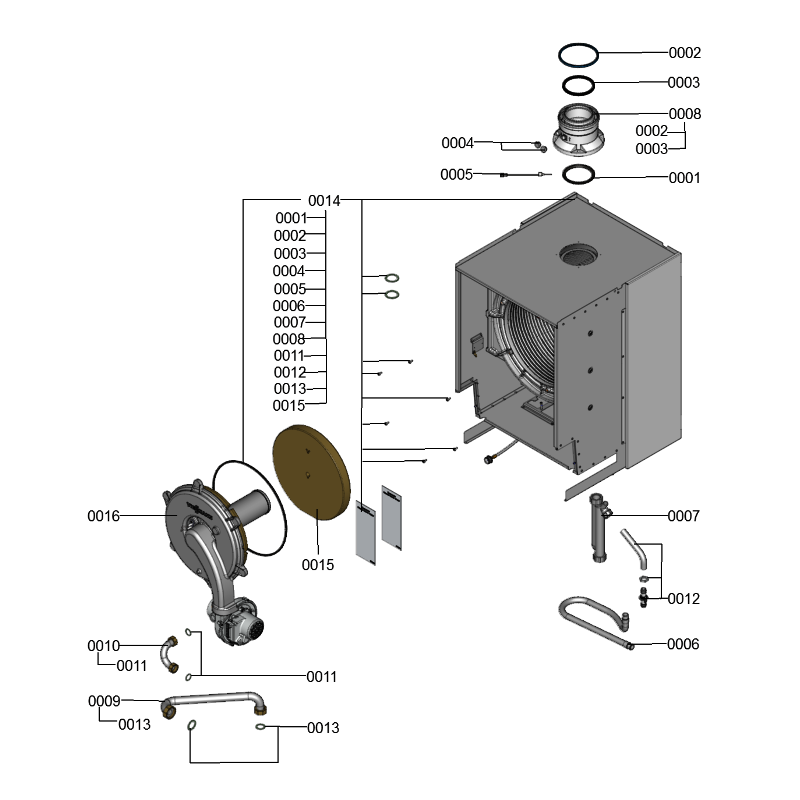 0002
0003
0008
0002
0003
0004
0005
0001
0014
0001
0002
0003
0004
0005
0006
0007
0008
0011
0012
0013
0015
0016
0015
0007
0012
0006
0010
0011
0011
0009
0013
0013