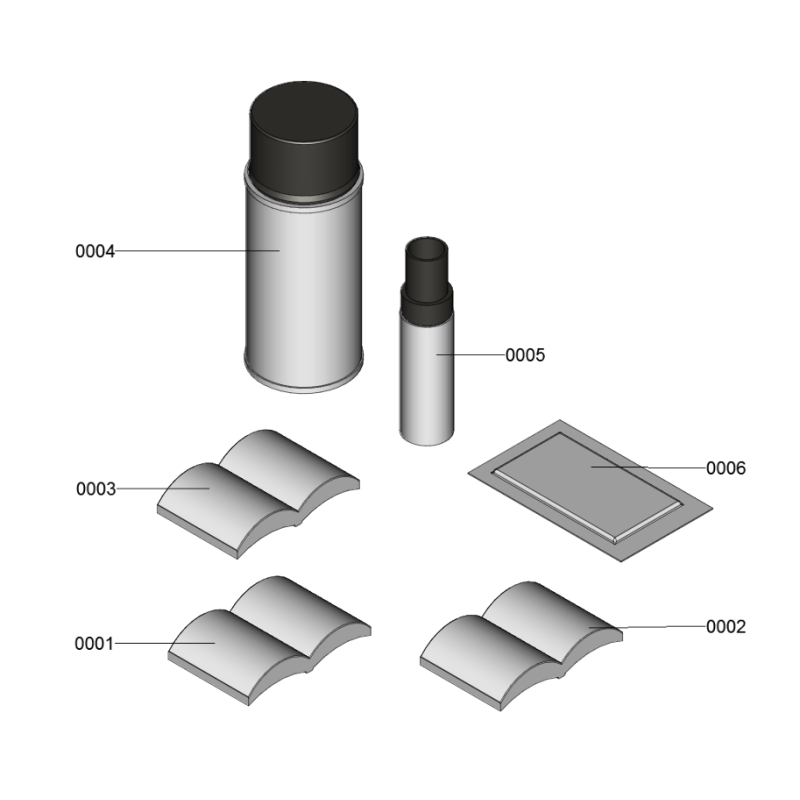 0004

0005

0003

0006

0001

0002