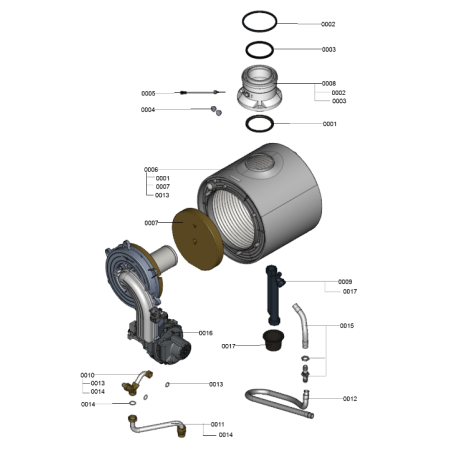 0002
0003
0008
0002
0003
0005
0004
0001
0006
0001
0007
0013
0007
0009
0017
0015
0016
0017
0010
0013
0014
0013
0014
0012
0011
0014