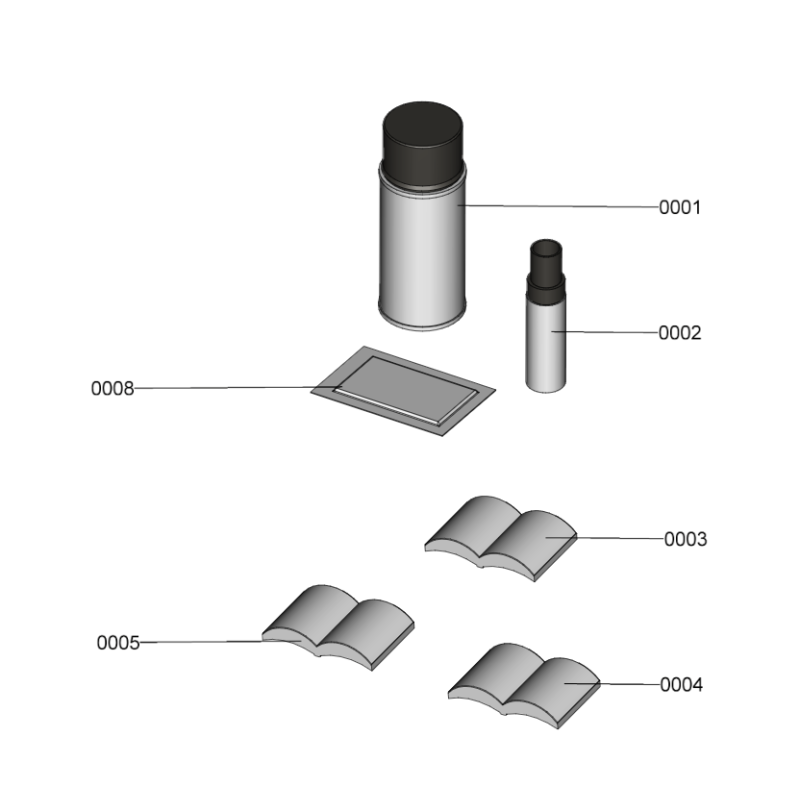 0001

0002

0008

0003

0005

0004