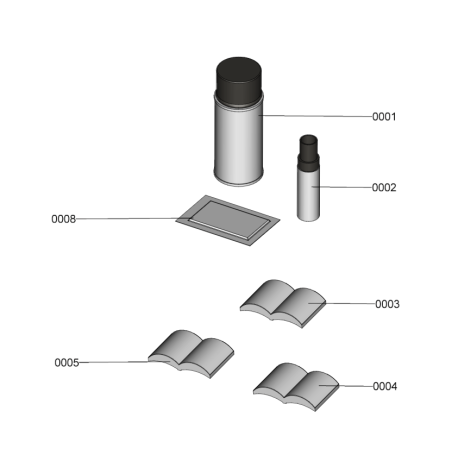 0001

0002

0008

0003

0005

0004