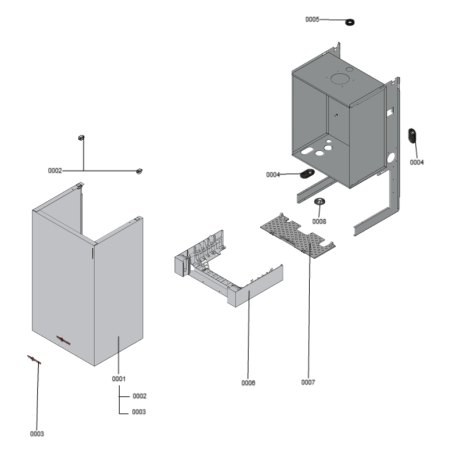 0005

0002

0004

0004

0008

0001

0002

0003

0006

0007

0003