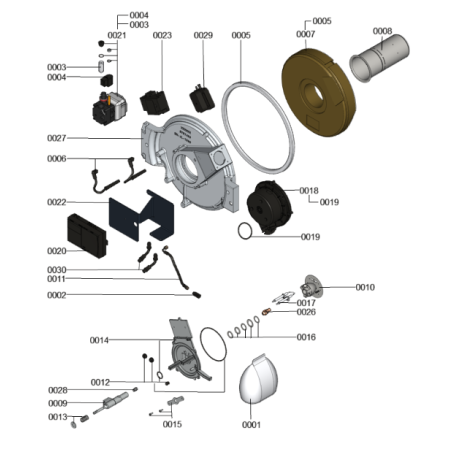 0004
0003
0021
0023
0029
0005
0005
0007
0008
0003
0004
0027
0006
0022
0018
0019
0019
0020
0030
0011
0002
0010
0017
0026
0016
0014
0012
0028
0009
0013
0015
0001