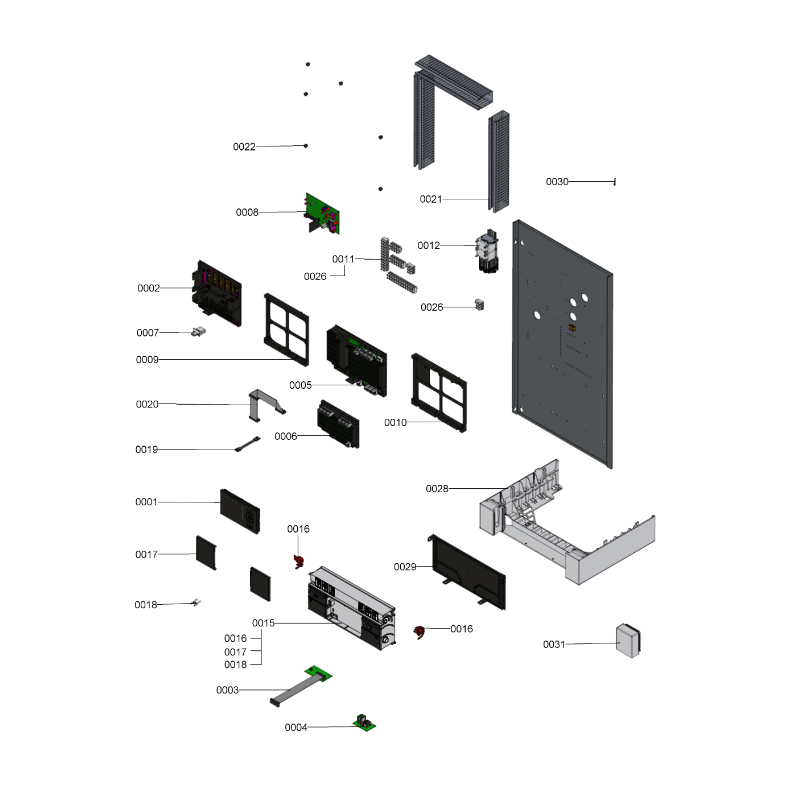 0022
0021
0030
0008
0012
0011
0026
0002
0026
0007
0009
0005
0020
0010
0006
0019
0028
0001
0016
0017
0029
0018
0015
0016
0016
0017
0018
0031
0003
0004