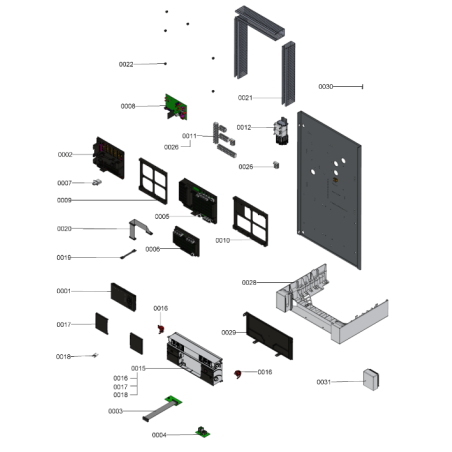 0022
0030
0021
0008
0012
0011
0026
0002
0026
0007
0009
0005
0020
0010
0006
0019
0028
0001
0016
0017
0029
0018
0015
0016
0016
0017
0018
0031
0003
0004