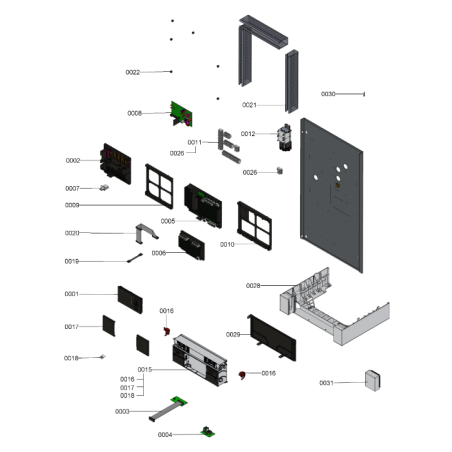 0022
0021
0030
0008
0012
0011
0026
0002
0026
0007
0009
0005
0020
0010
0006
0019
0028
0001
0016
0017
0029
0018
0015
0016
0016
0017
0018
0031
0003
0004