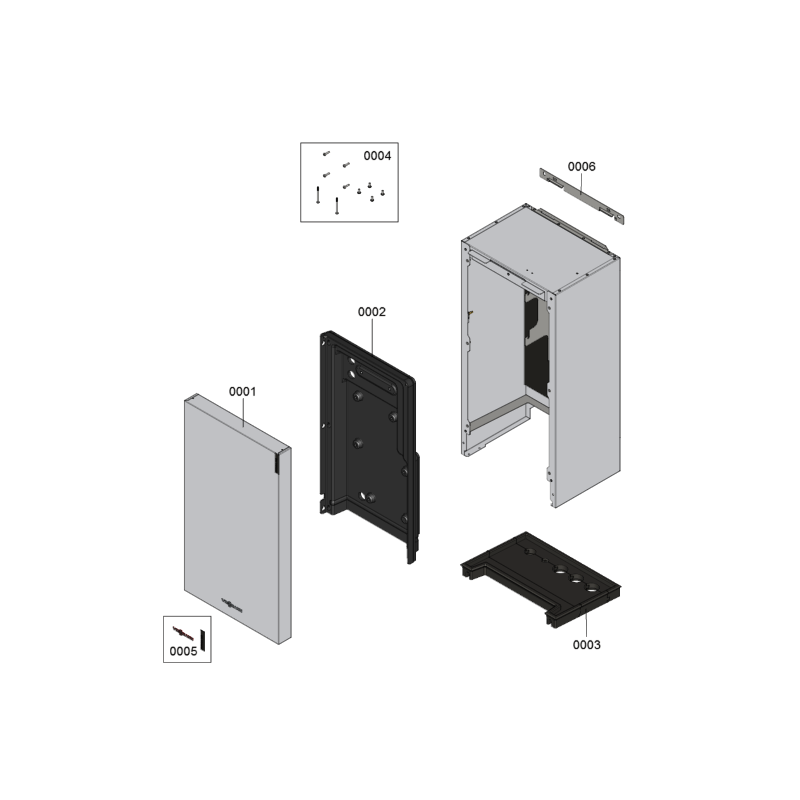 0004

0006

0002

0001

0005

0003