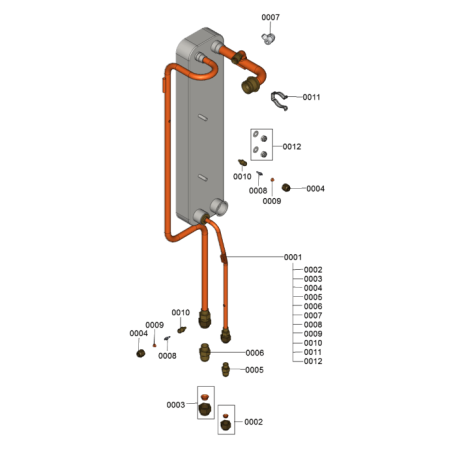 0007

0011

0012

0010

0008

0009

0004

0001
0002
0003
0004
0005
0006
0007
0008
0009
0010
0011
0012

0010

0009

0004

0008

0006

0005

0003

0002