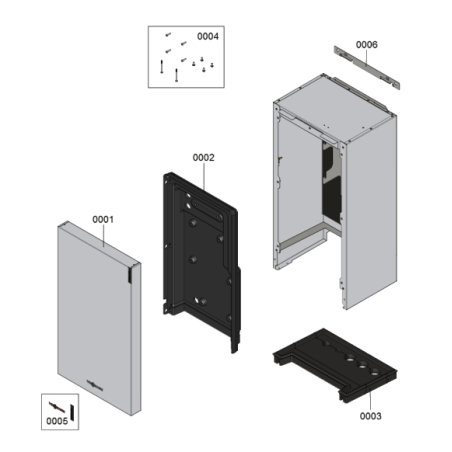 0004

0006

0002

0001

0005

0003