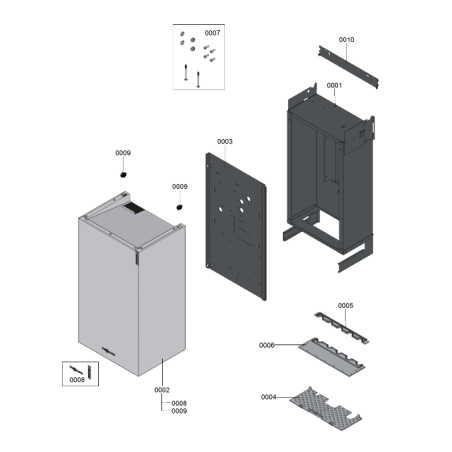 0007

0010

0001

0003

0009

0009

0005

0006

0008

0002

0008

0009

0004