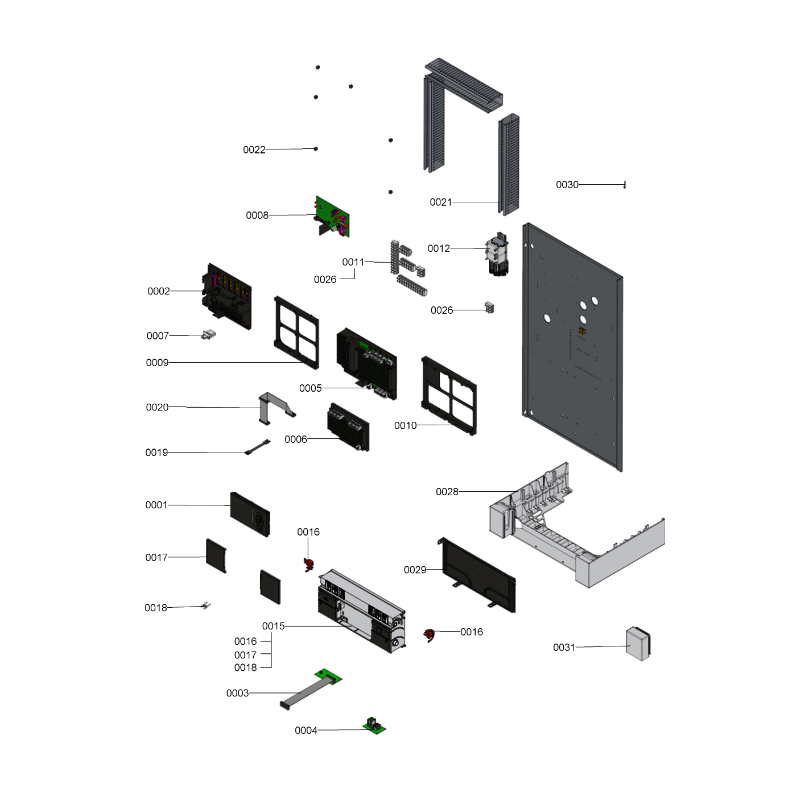 0022

0030

0021

0008

0012

0011

0026

0002

0026

0007

0009

0005

0020

0010

0006

0019

0028

0001

0016

0017

0029

0018

0015

0016

0016

0017

0018

0031

0003

0004