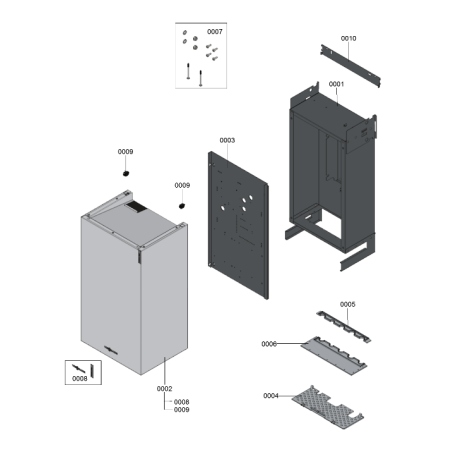 0007

0010

0001

0003

0009

0009

0005

0006

0008

0002

0008

0009

0004