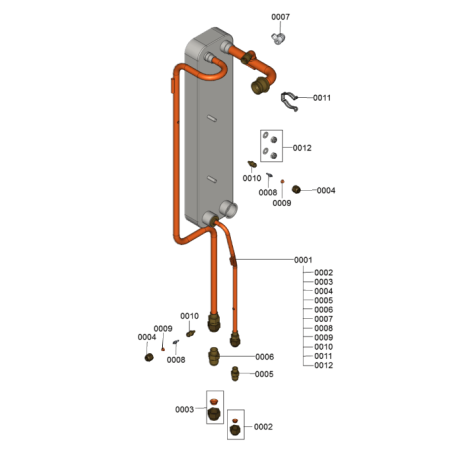 0007
0011
0012
0010
0008
0009
0004
0001
0002
0003
0004
0005
0006
0007
0008
0009
0010
0011
0012
0010
0009
0004
0008
0006
0005
0003
0002