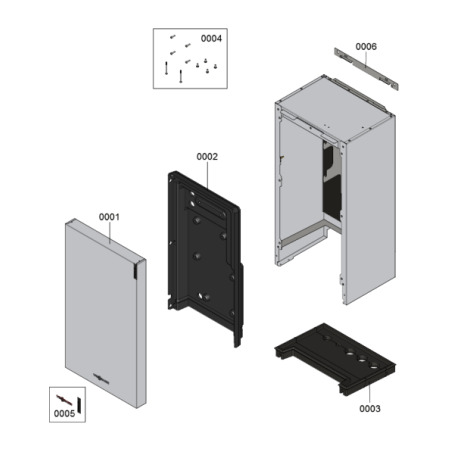 0004

0006

0002

0001

0005

0003