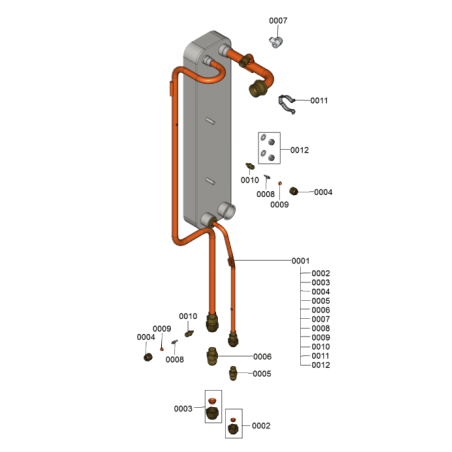 0007

0011

0012

0010

0008

0009

0004

0001

0002
0003
0004
0005
0006
0007
0008
0009
0010
0011
0012

0010

0009

0004

0008

0006

0005

0003

0002