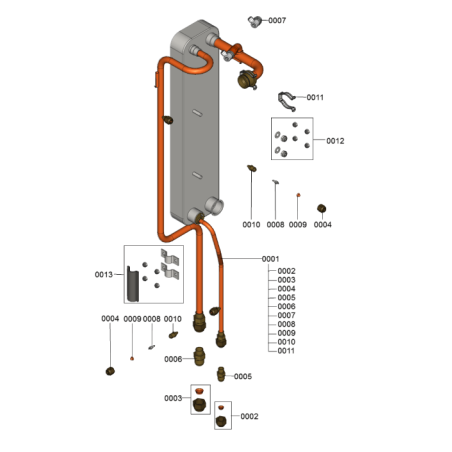 0007

0011

0012

0010 0008 0009 0004

0001
0002
0003
0004
0005
0006
0007
0008
0009
0010
0011

0013

0004 0009 0008 0010

0006

0005

0003

0002