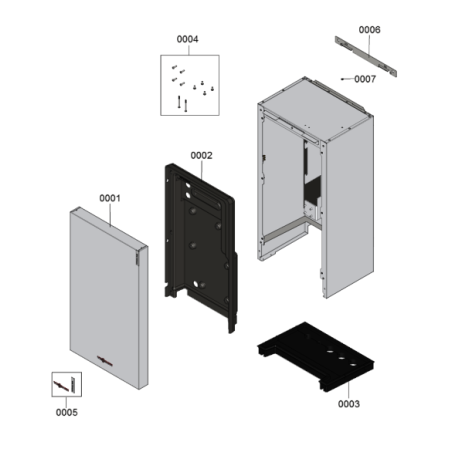 0004

0006

0007

0002

0001

0005

0003