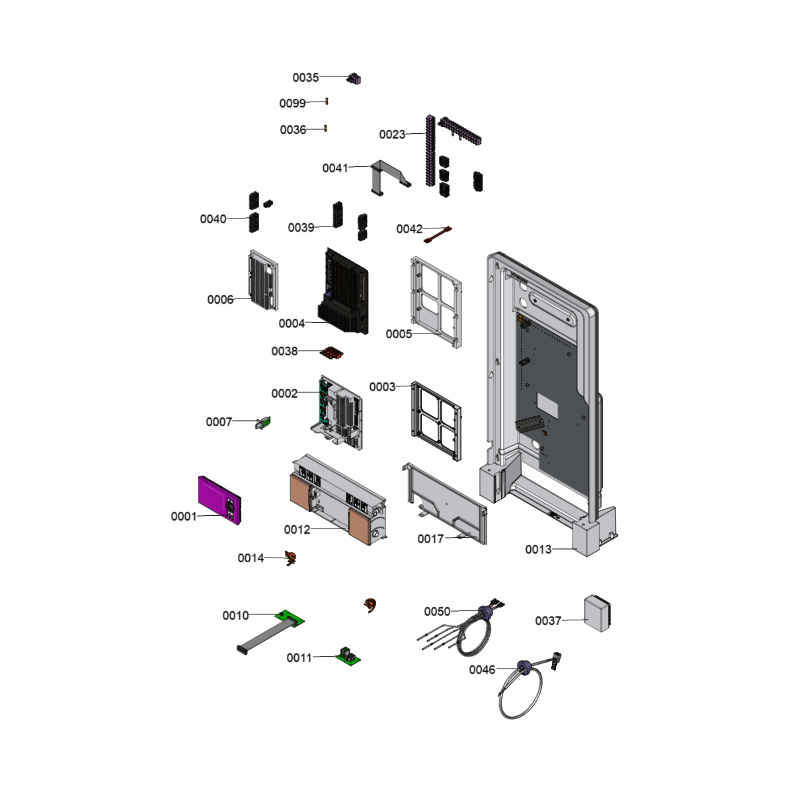 0035
0099
0036
0023
0041
0040
0039
0042
0006
0004
0005
0038
0002
0003
0007
0001
0012
0017
0013
0014
0010
0050
0037
0011
0046