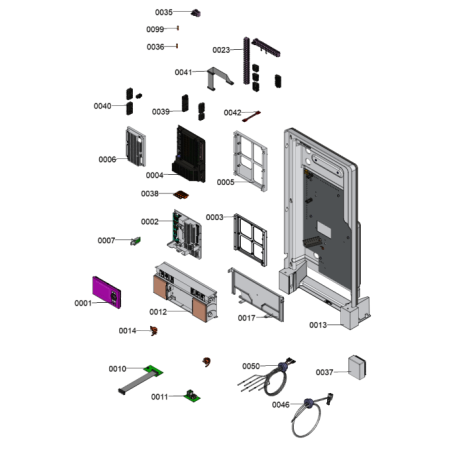 0035
0099
0036
0023
0041
0040
0039
0042
0006
0004
0005
0038
0002
0003
0007
0001
0012
0017
0013
0014
0010
0050
0037
0011
0046