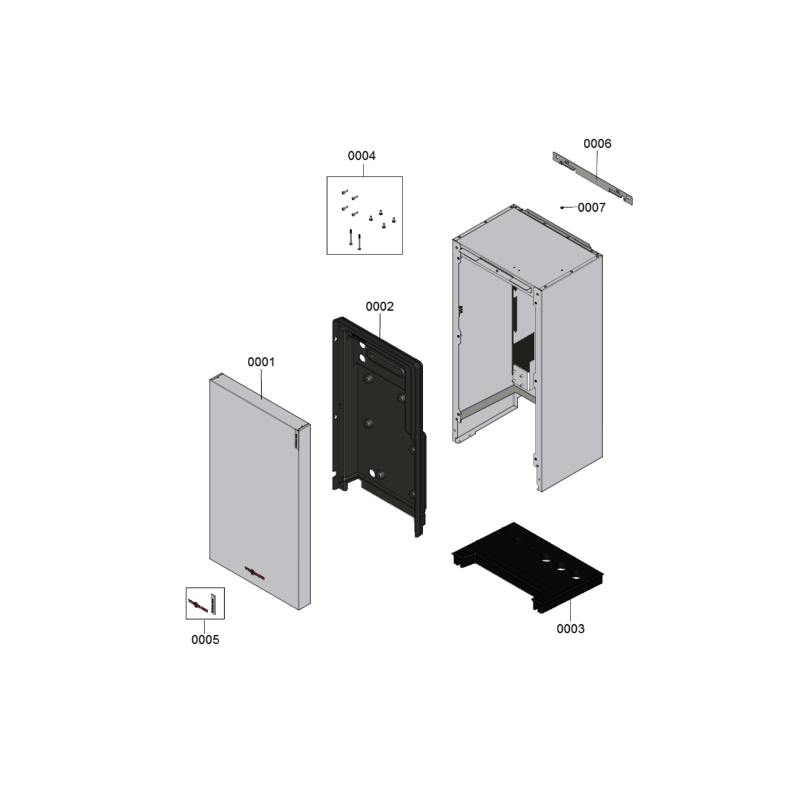 0004

0006

0007

0002

0001

0005

0003