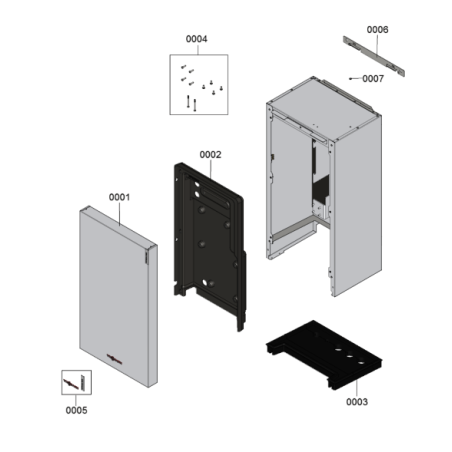 0004

0006

0007

0002

0001

0005

0003