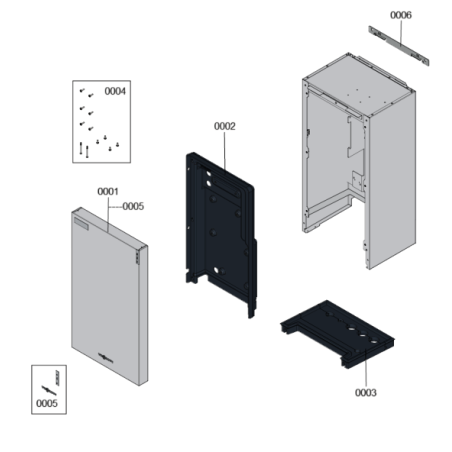 0006

0004

0002

0001
0005

0005

0003