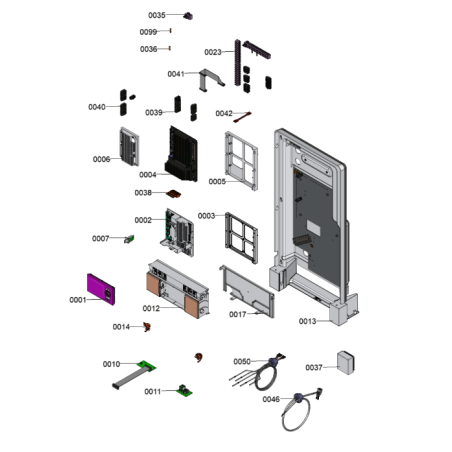 0035
0099
0036
0023
0041
0040
0039
0042
0006
0004
0005
0038
0002
0003
0007
0001
0012
0017
0013
0014
0010
0050
0037
0011
0046