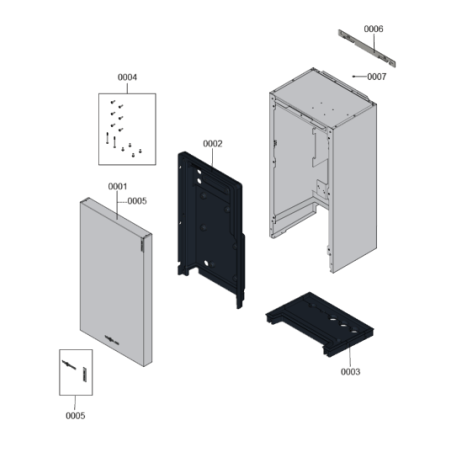 0006

0007

0004

0002

0001

0005

0003

0005